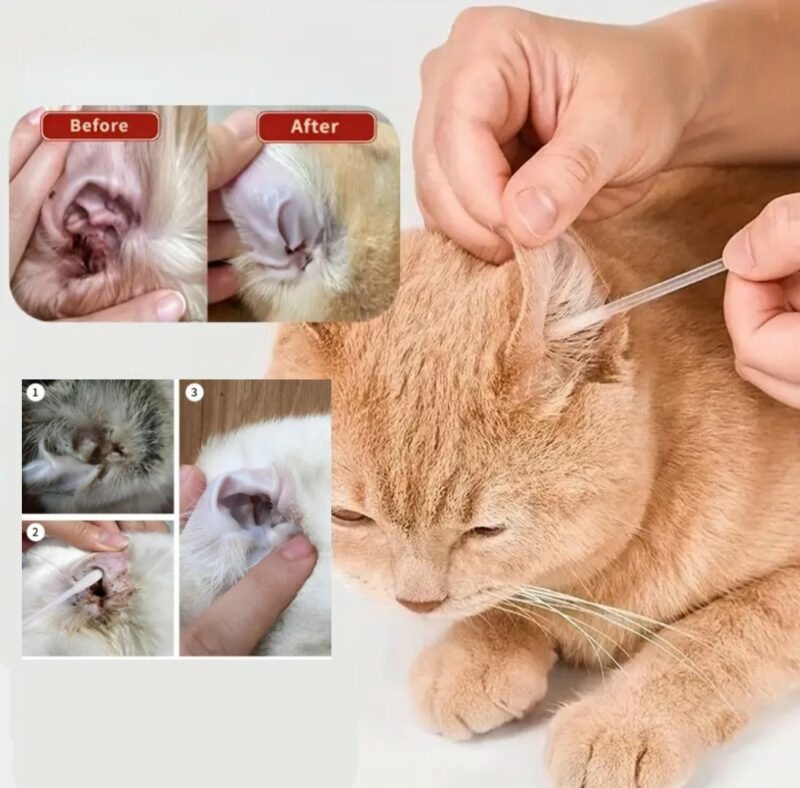 Before
After
1
2
3